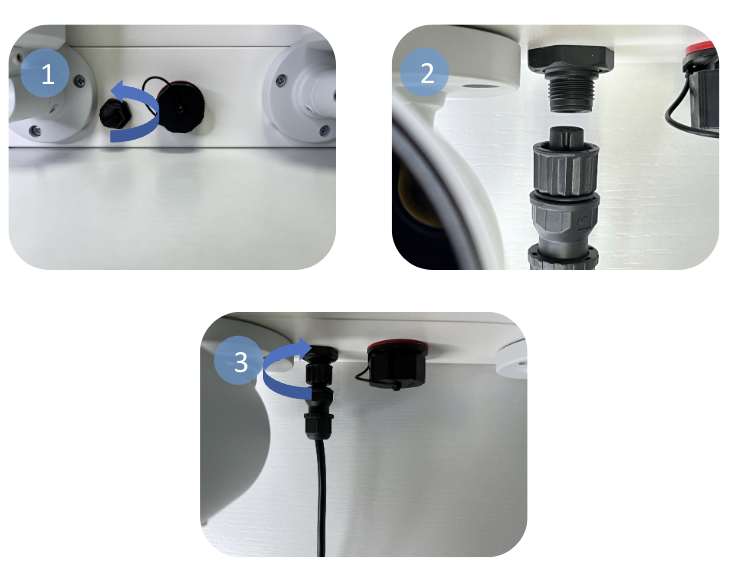 1

2

3