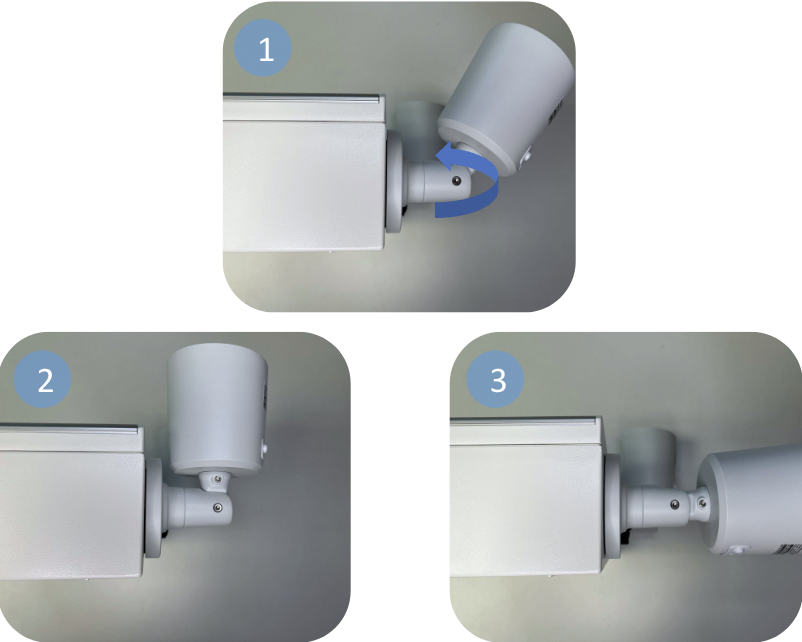 1

2

3